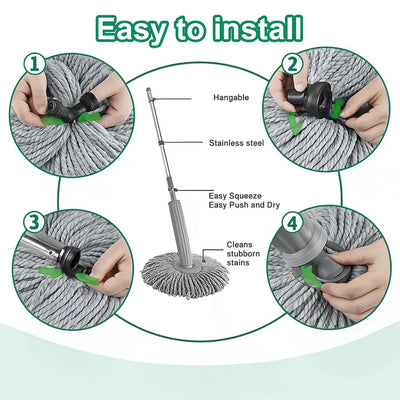 Easy to install

1

2

Hangable

Stainless steel

Easy Squeeze
Easy Push and Dry

Cleans stubborn stains

3

4