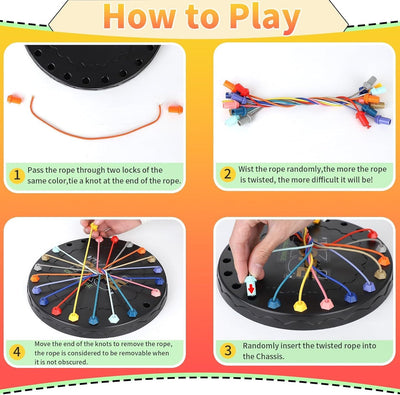 How to Play

1 Pass the rope through two locks of the same color,tie a knot at the end of the rope.

2 Wist the rope randomly,the more the rope is twisted, the more difficult it will be!

4 Move the end of the knots to remove the rope, the rope is considered to be removable when it is not obscured.

3 Randomly insert the twisted rope into the Chassis.