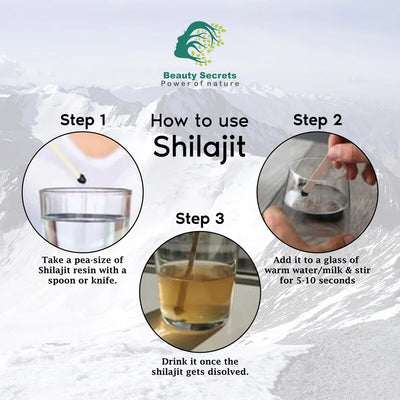 Beauty Secrets
Power of nature

How to use
Shilajit

Step 1

Take a pea-size of Shilajit resin with a spoon or knife.

Step 2

Add it to a glass of warm water/milk & stir for 5-10 seconds

Step 3

Drink it once the shilajit gets disolved.