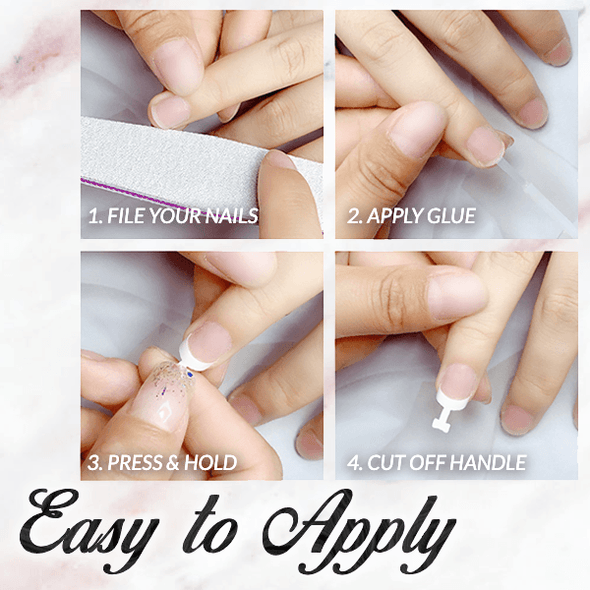 1. FILE YOUR NAILS

2. APPLY GLUE

3. PRESS & HOLD

4. CUT OFF HANDLE

Easy to Apply